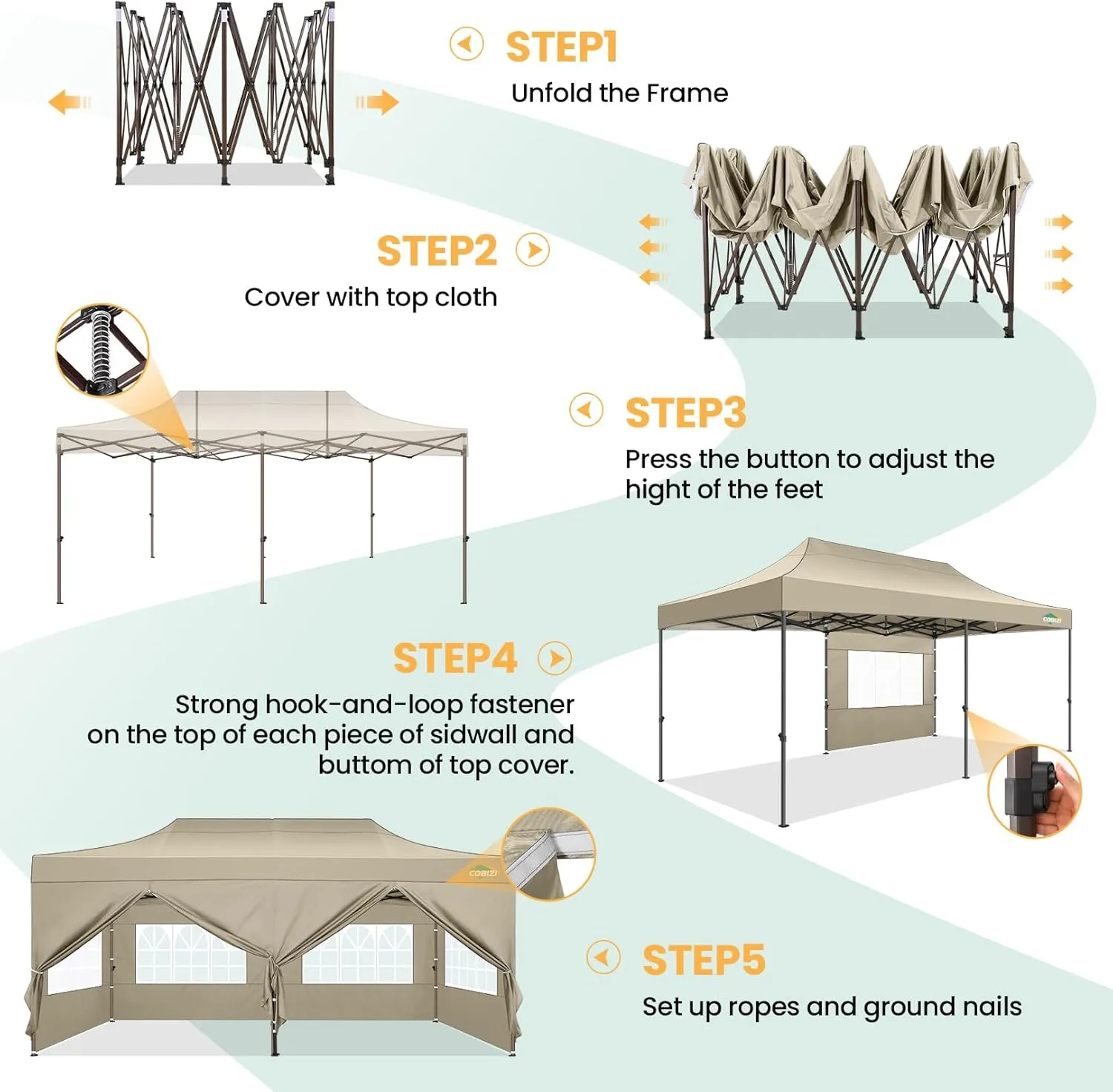 STEP1
Unfold the Frame

STEP2
Cover with top cloth

STEP3
Press the button to adjust the hight of the feet

COBIZI

STEP4
Strong hook-and-loop fastener on the top of each piece of sidwall and buttom of top cover.

COBIZI

STEP5
Set up ropes and ground nails