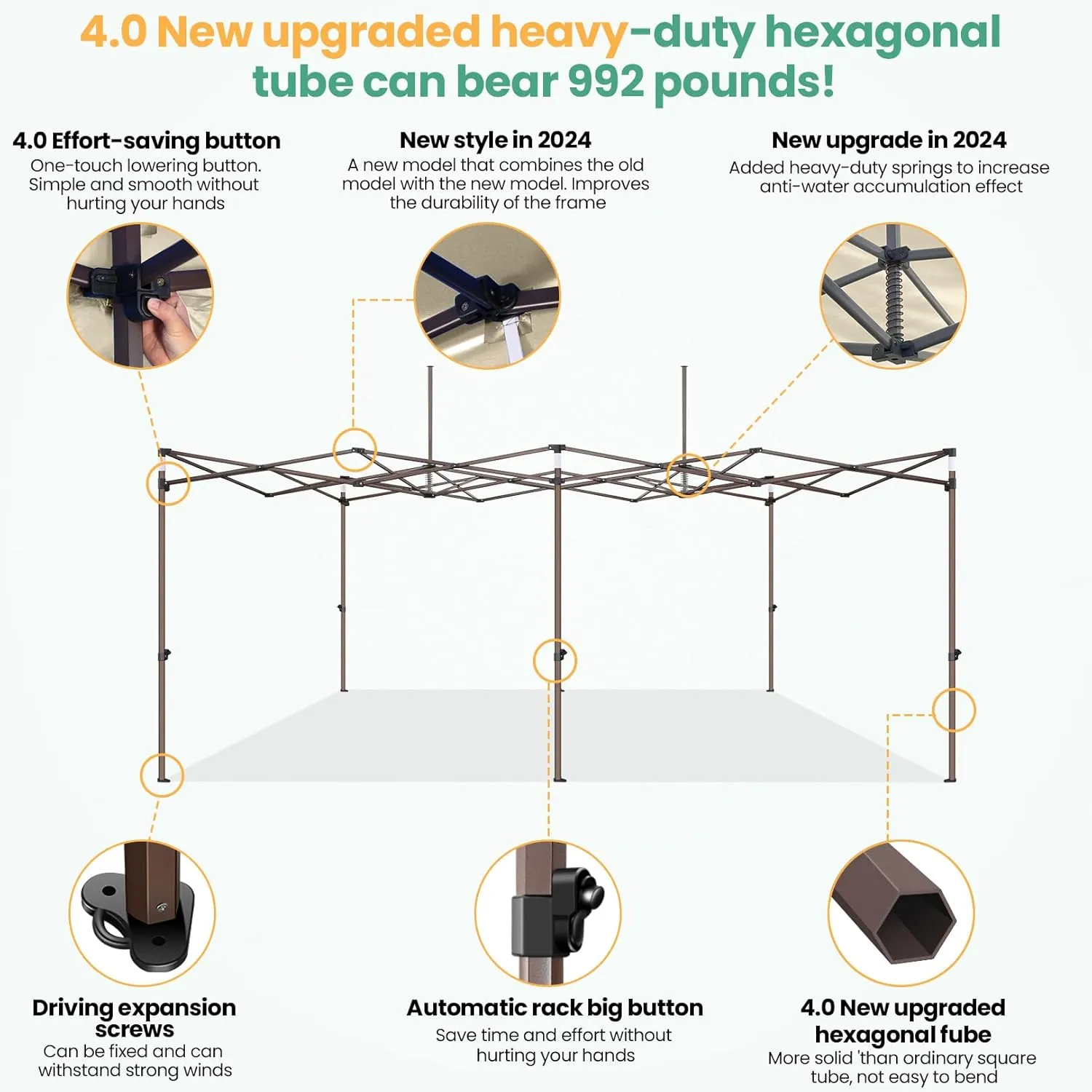 4.0 New upgraded heavy-duty hexagonal tube can bear 992 pounds!

4.0 Effort-saving button
One-touch lowering button. Simple and smooth without hurting your hands

New style in 2024
A new model that combines the old model with the new model. Improves the durability of the frame

New upgrade in 2024
Added heavy-duty springs to increase anti-water accumulation effect

Driving expansion screws
Can be fixed and can withstand strong winds

Automatic rack big button
Save time and effort without hurting your hands

4.0 New upgraded hexagonal fube
More solid 'than ordinary square tube, not easy to bend