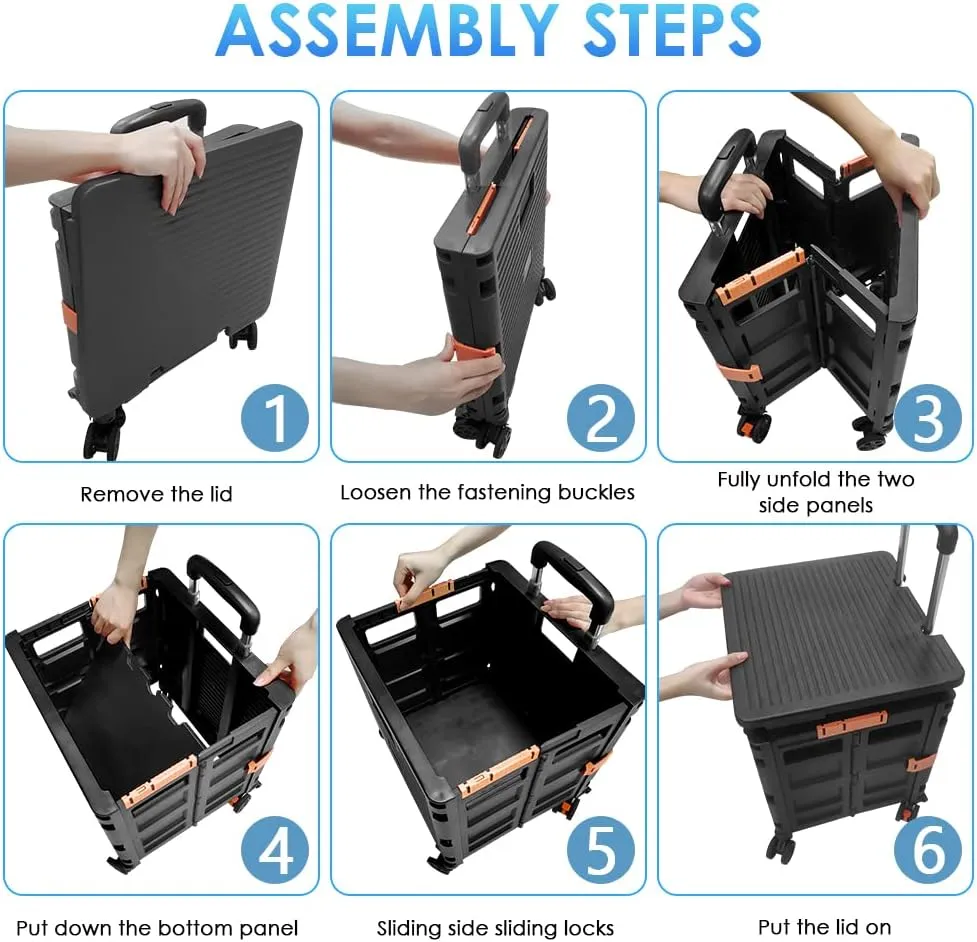 ASSEMBLY STEPS

1
Remove the lid

2
Loosen the fastening buckles

3
Fully unfold the two side panels

4
Put down the bottom panel

5
Sliding side sliding locks

6
Put the lid on