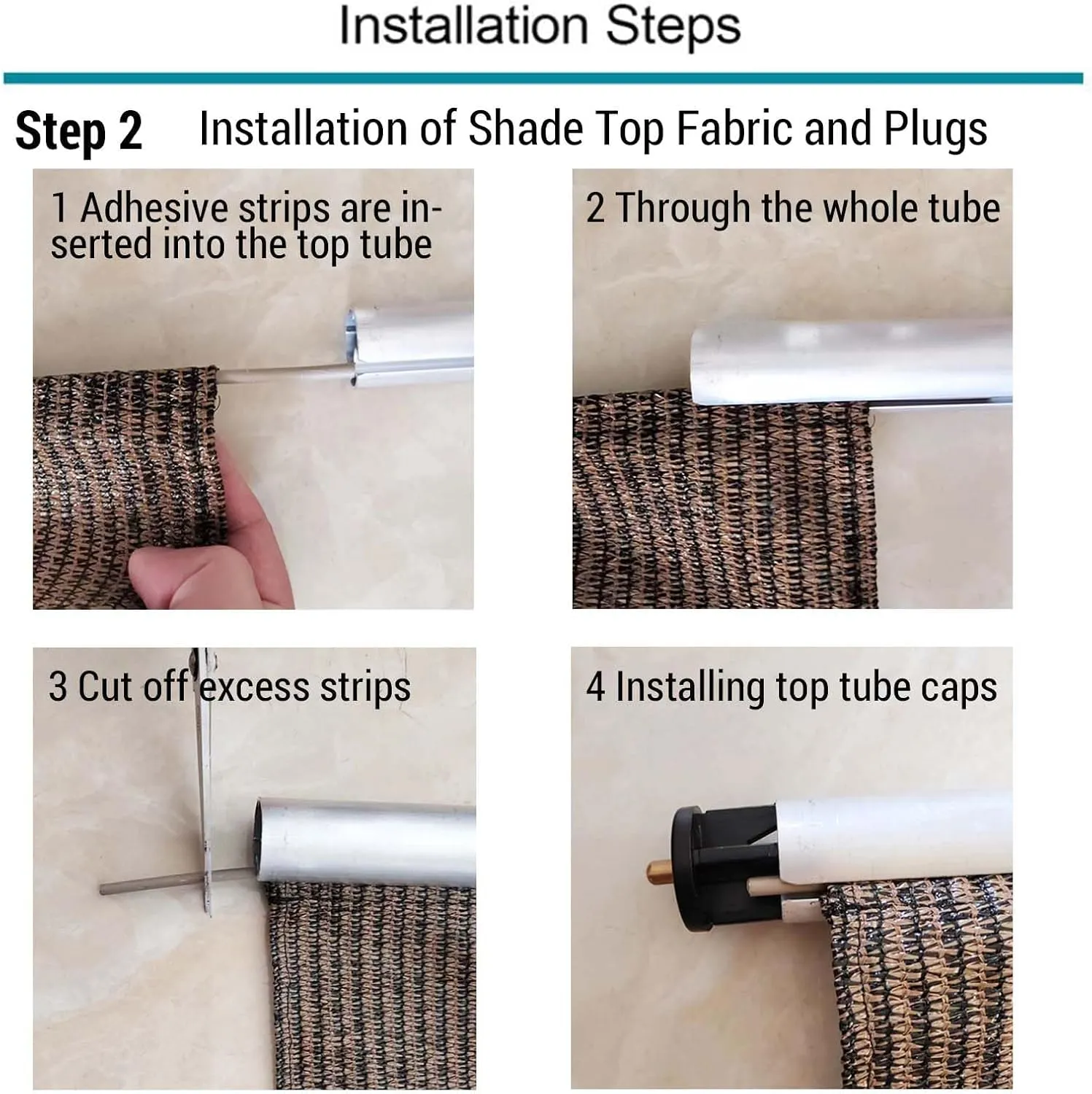 Installation Steps

Step 2 Installation of Shade Top Fabric and Plugs

1 Adhesive strips are inserted into the top tube

2 Through the whole tube

3 Cut off excess strips

4 Installing top tube caps